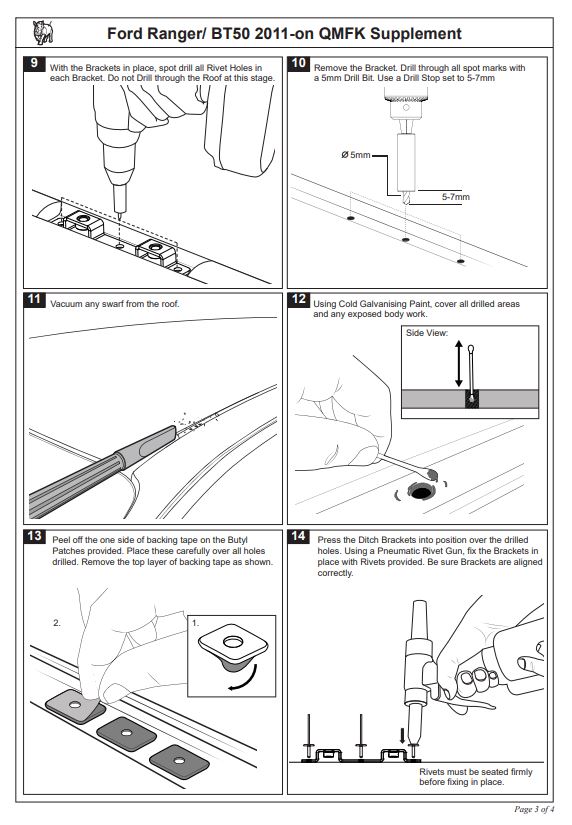 Ford Ranger/ BT50 2011-on QMFK Supplement

9 With the Brackets in place, spot drill all Rivet Holes in each Bracket. Do not Drill through the Roof at this stage.

10 Remove the Bracket. Drill through all spot marks with a 5mm Drill Bit. Use a Drill Stop set to 5-7mm

Ø 5mm

5-7mm

11 Vacuum any swarf from the roof.

12 Using Cold Galvanising Paint, cover all drilled areas and any exposed body work.

Side View:

13 Peel off the one side of backing tape on the Butyl Patches provided. Place these carefully over all holes drilled. Remove the top layer of backing tape as shown.

2.

1.

14 Press the Ditch Brackets into position over the drilled holes. Using a Pneumatic Rivet Gun, fix the Brackets in place with Rivets provided. Be sure Brackets are aligned correctly.

Rivets must be seated firmly before fixing in place.

Page 3 of 4