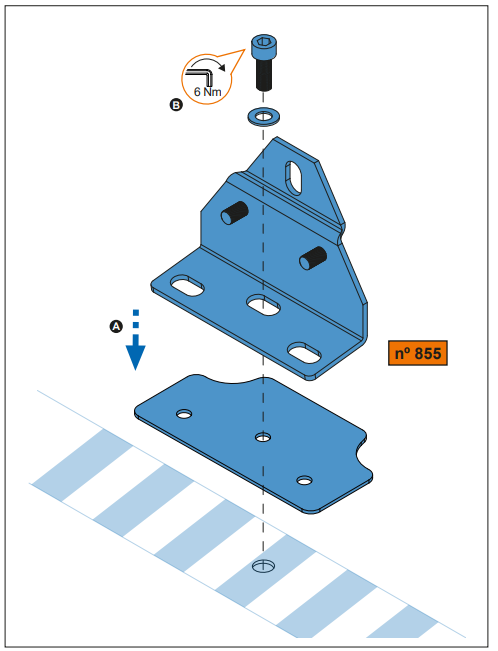 6 Nm

B

A

nº 855